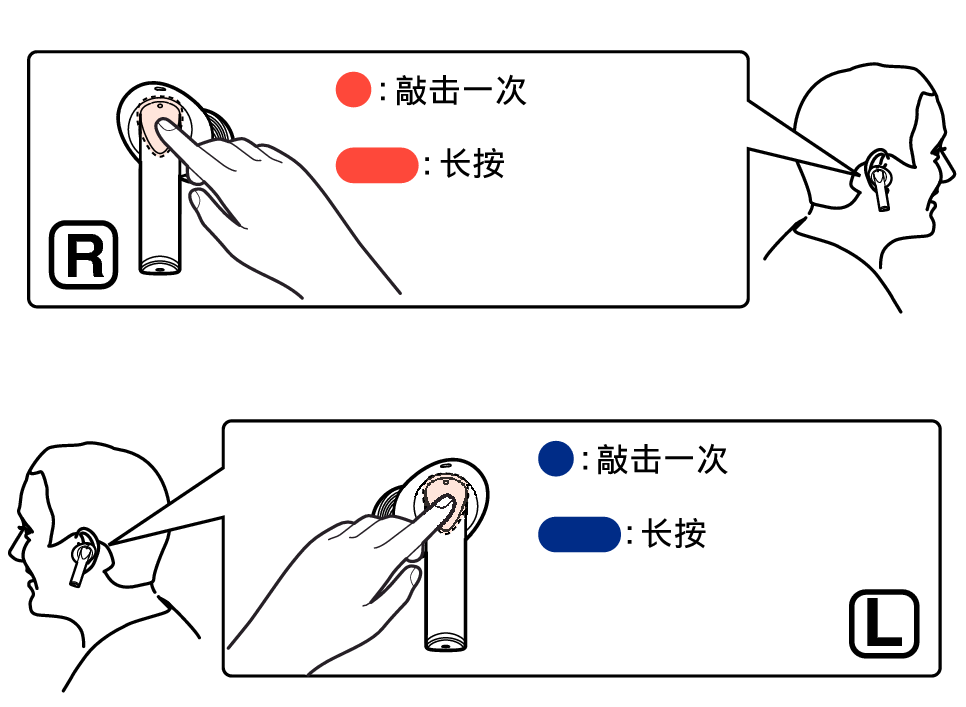 : 敲击一次

: 长按

R

: 敲击一次

: 长按

L